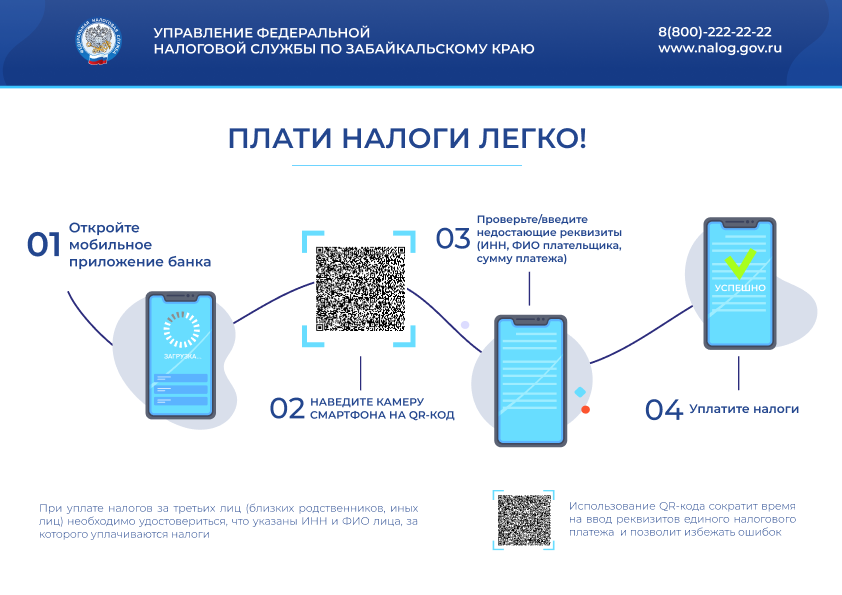 ФЕДЕРАЛЬНАЯ НАЛОГОВАЯ СЛУЖБА

УПРАВЛЕНИЕ ФЕДЕРАЛЬНОЙ НАЛОГОВОЙ СЛУЖБЫ ПО ЗАБАЙКАЛЬСКОМУ КРАЮ

8(800)-222-22-22
www.nalog.gov.ru

ПЛАТИ НАЛОГИ ЛЕГКО!

01 Откройте мобильное приложение банка

ЗАГРУЗКА...

02 НАВЕДИТЕ КАМЕРУ СМАРТФОНА НА QR-КОД

03 Проверьте/введите недостающие реквизиты (ИНН, ФИО плательщика, сумму платежа)

УСПЕШНО

04 Уплатите налоги

При уплате налогов за третьих лиц (близких родственников, иных лиц) необходимо удостовериться, что указаны ИНН и ФИО лица, за которого уплачиваются налоги

Использование QR-кода сократит время на ввод реквизитов единого налогового платежа и позволит избежать ошибок